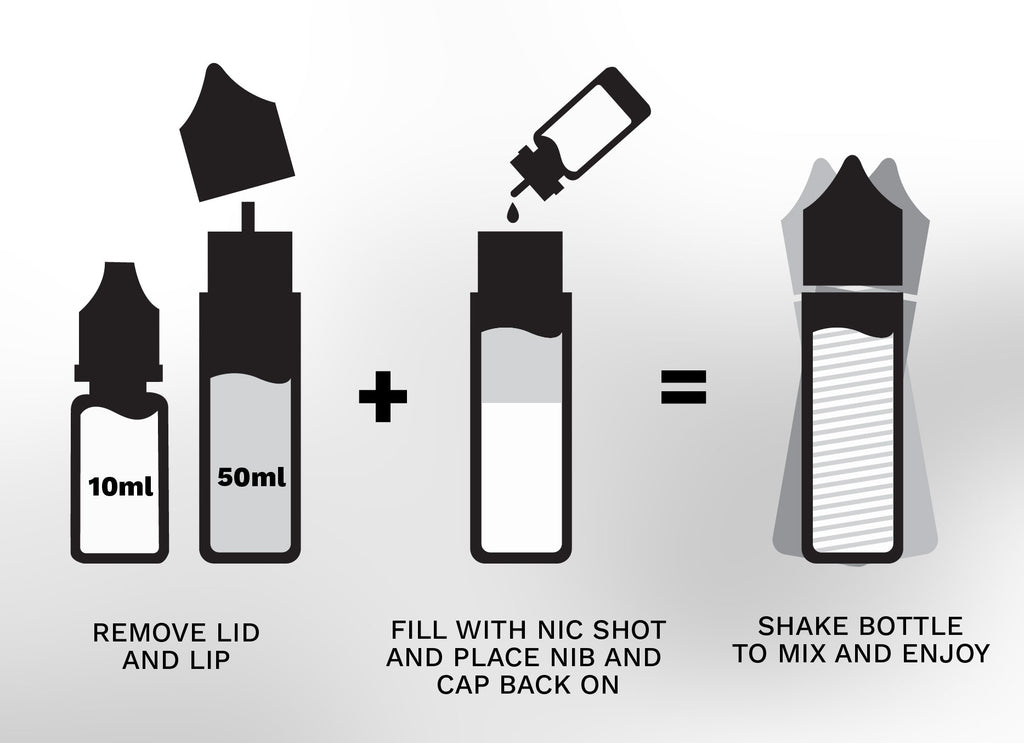 10ml

50ml

+

=

REMOVE LID AND LIP

FILL WITH NIC SHOT AND PLACE NIB AND CAP BACK ON

SHAKE BOTTLE TO MIX AND ENJOY