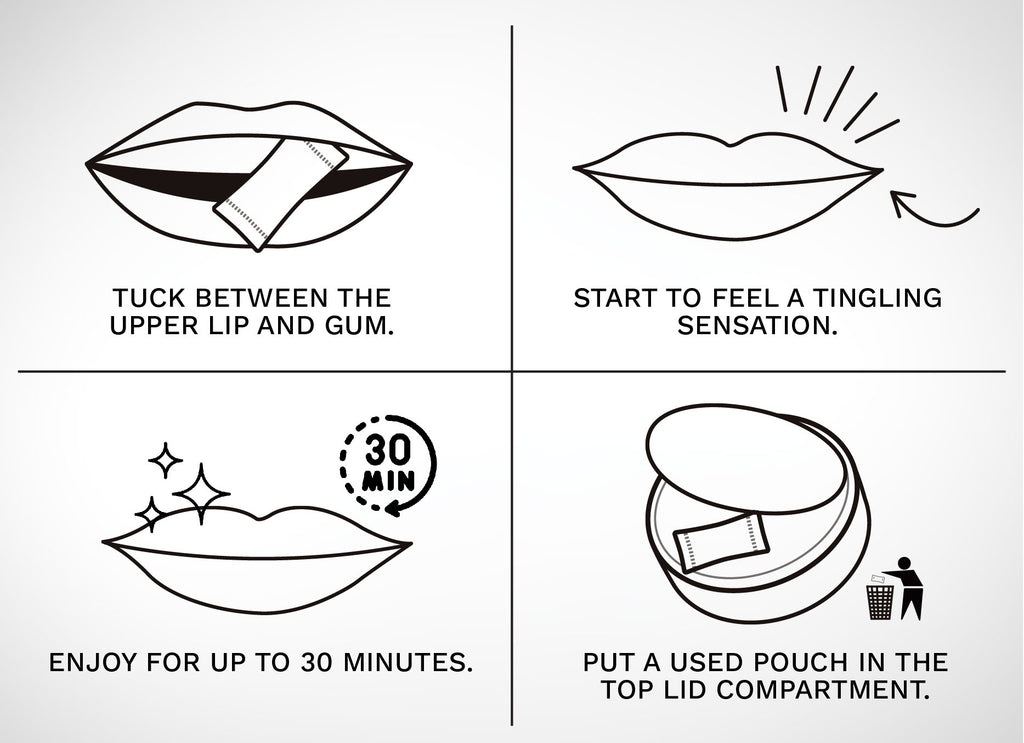 TUCK BETWEEN THE UPPER LIP AND GUM.

START TO FEEL A TINGLING SENSATION.

30 MIN

ENJOY FOR UP TO 30 MINUTES.

PUT A USED POUCH IN THE TOP LID COMPARTMENT.